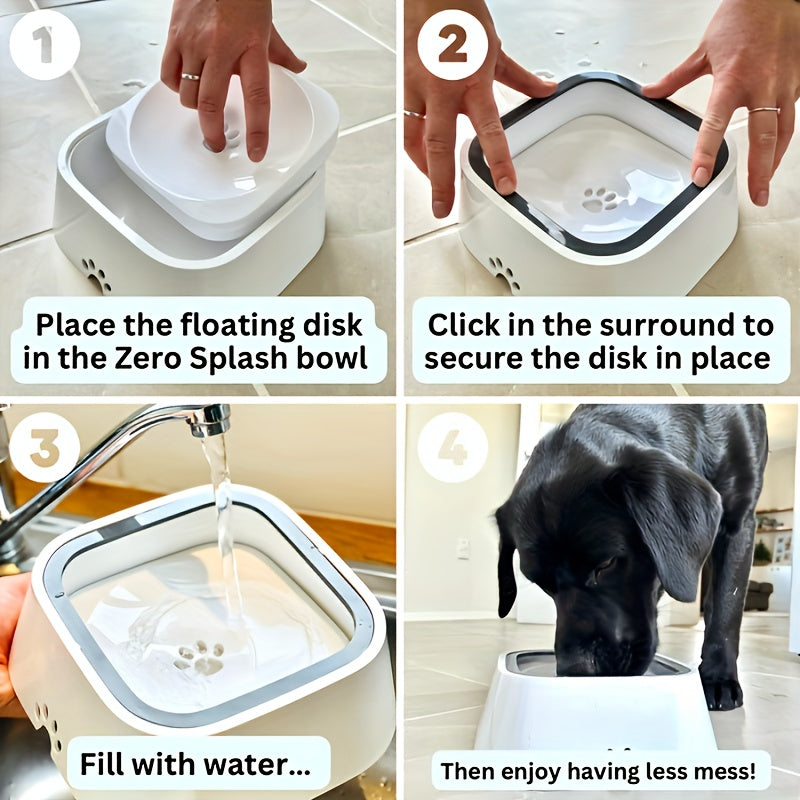 1

Place the floating disk in the Zero Splash bowl

2

Click in the surround to secure the disk in place

3

Fill with water...

4

Then enjoy having less mess!